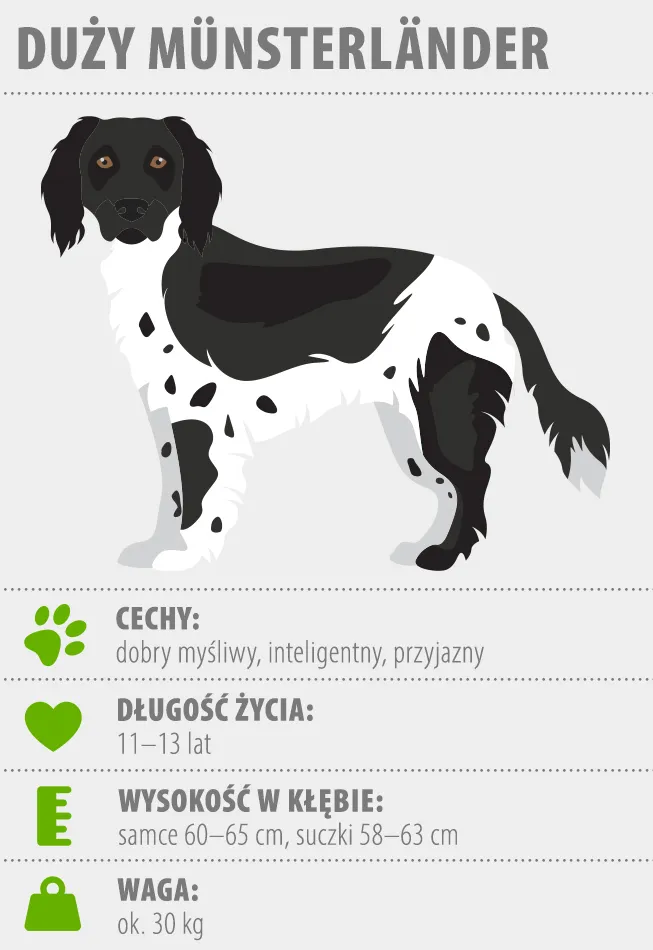 DUŻY MÜNSTERLÄNDER

CECHY:
dobry myśliwy, inteligentny, przyjazny

DŁUGOŚĆ ŻYCIA:
11–13 lat

WYSOKOŚĆ W KŁĘBIE:
samce 60–65 cm, suczki 58–63 cm

WAGA:
ok. 30 kg